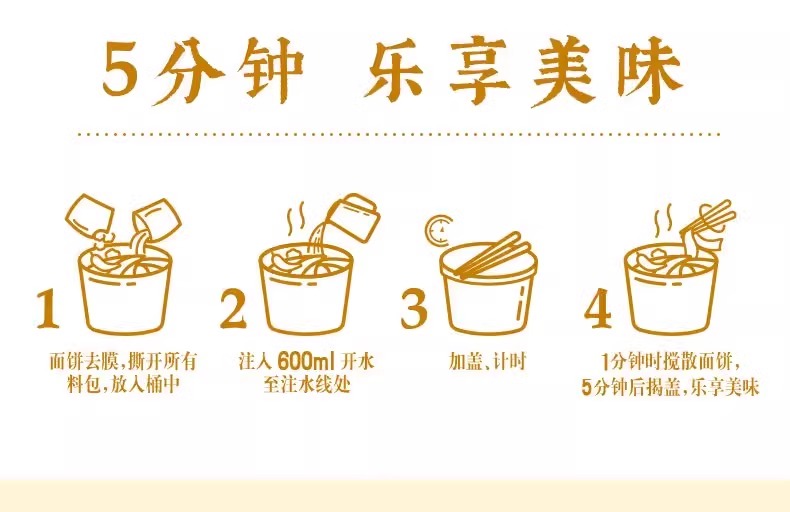 5分钟 乐享美味

1
面饼去膜，撕开所有料包，放入桶中

2
注入 600ml 开水至注水线处

3
加盖、计时

4
1分钟时搅散面饼，5分钟后揭盖，乐享美味